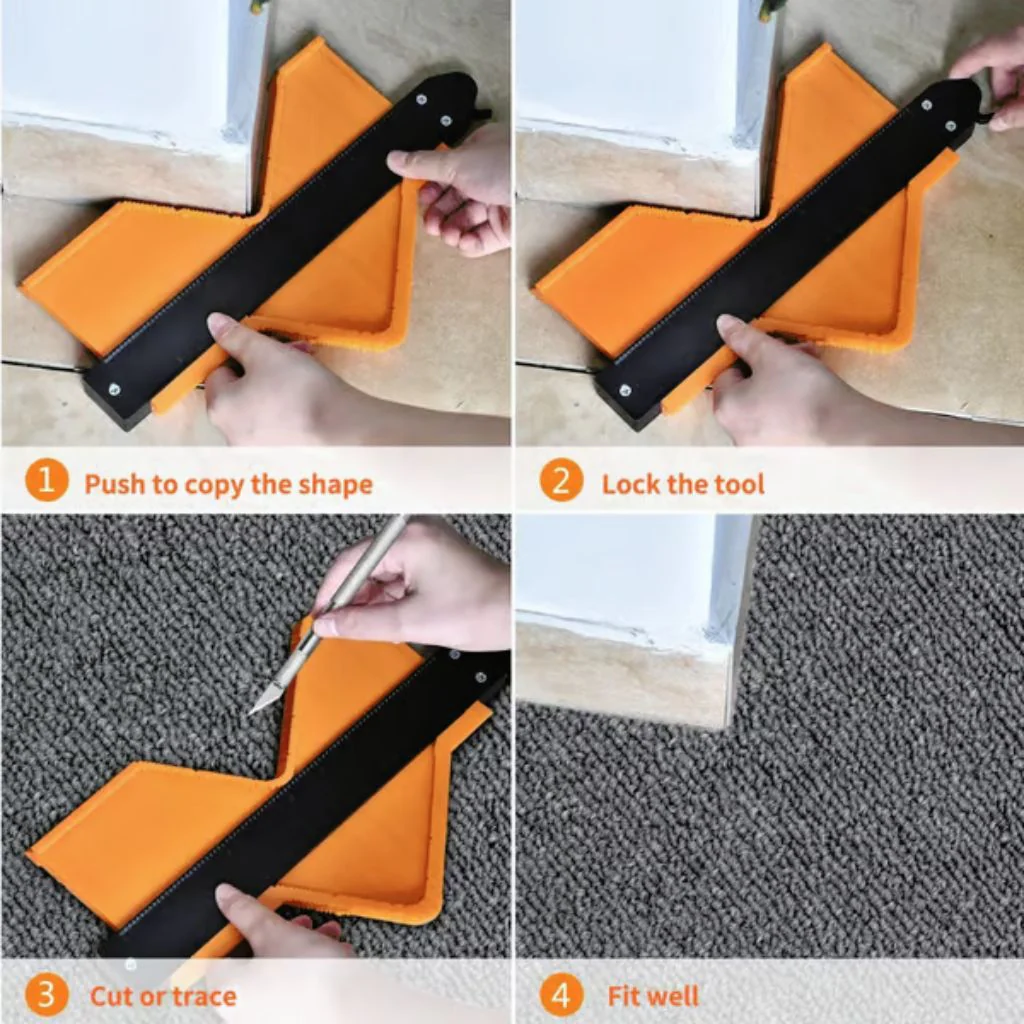 1 Push to copy the shape

2 Lock the tool

3 Cut or trace

4 Fit well