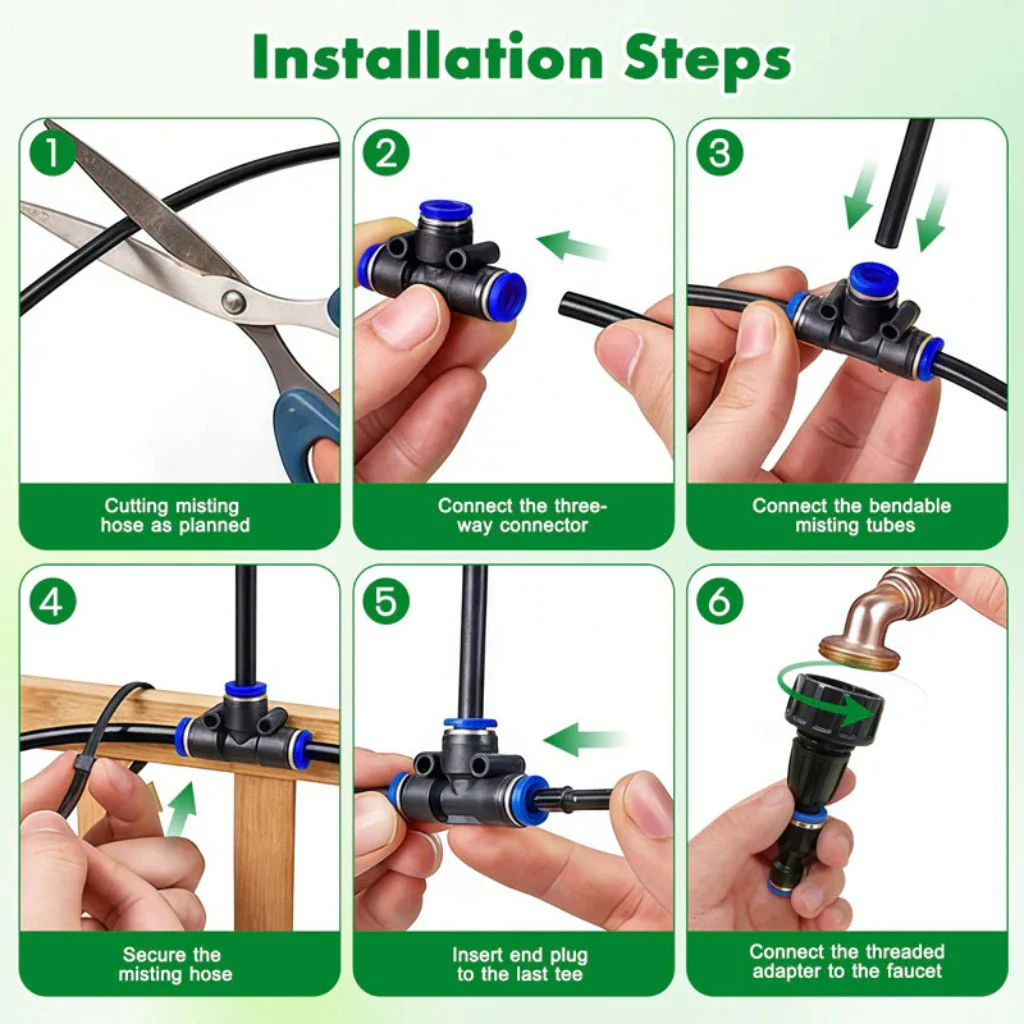 Installation Steps

1
Cutting misting hose as planned

2
Connect the three-way connector

3
Connect the bendable misting tubes

4
Secure the misting hose

5
Insert end plug to the last tee

6
Connect the threaded adapter to the faucet